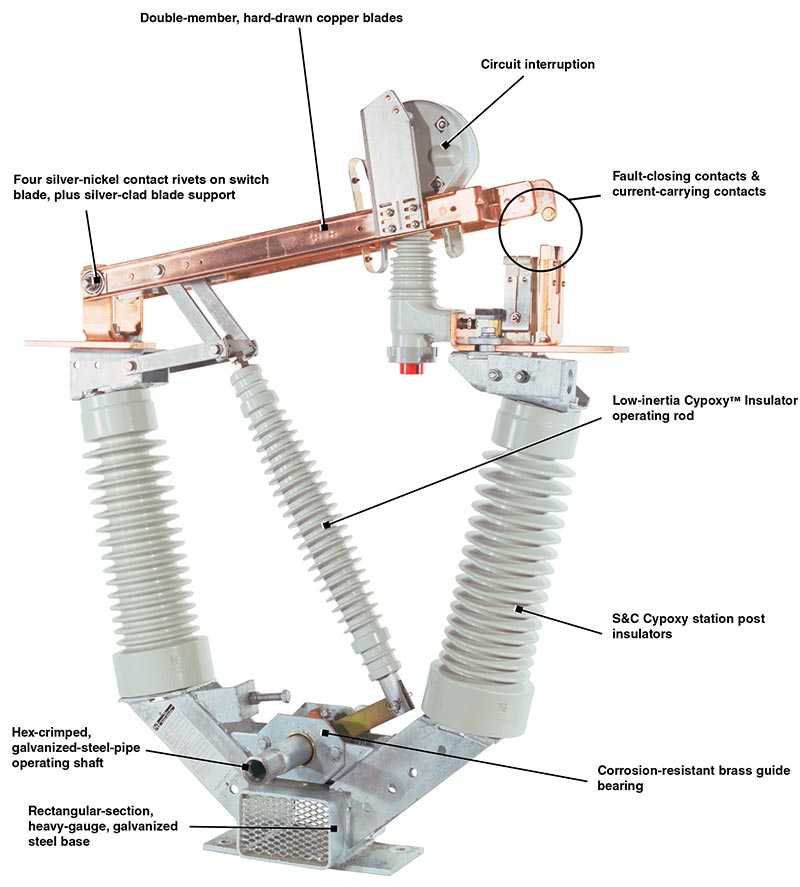 Double-member, hard-drawn copper blades

Circuit interruption

Four silver-nickel contact rivets on switch blade, plus silver-clad blade support

Fault-closing contacts & current-carrying contacts

Low-inertia Cypoxy™ Insulator operating rod

S&C Cypoxy station post insulators

Hex-crimped, galvanized-steel-pipe operating shaft

Corrosion-resistant brass guide bearing

Rectangular-section, heavy-gauge, galvanized steel base